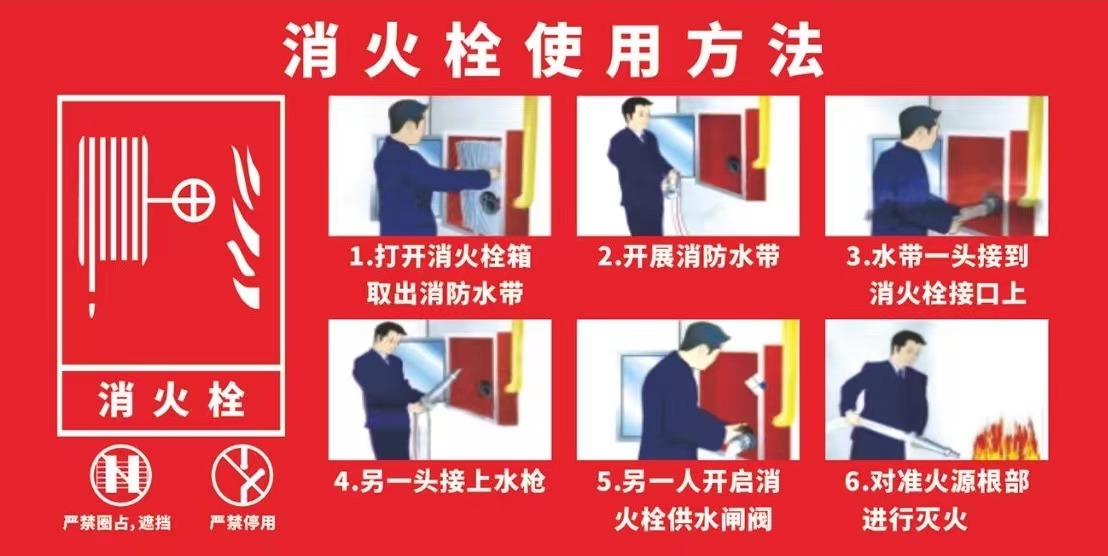 消火栓使用方法

消火栓

严禁圈占，遮挡

严禁停用

1.打开消火栓箱取出消防水带

2.开展消防水带

3.水带一头接到消火栓接口上

4.另一头接上水枪

5.另一人开启消火栓供水闸阀

6.对准火源根部进行灭火