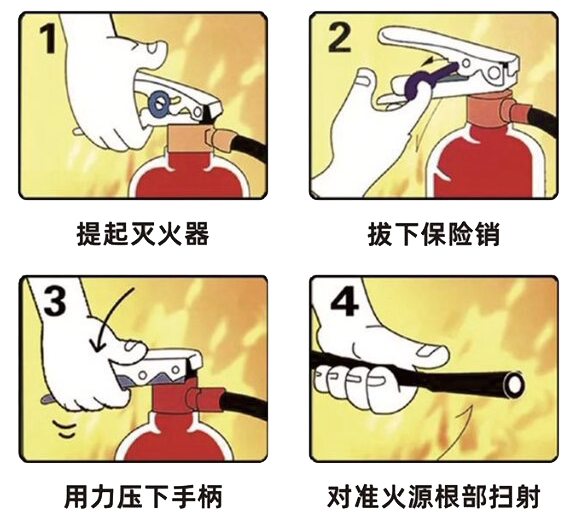 1

提起灭火器

2

拔下保险销

3

用力压下手柄

4

对准火源根部扫射